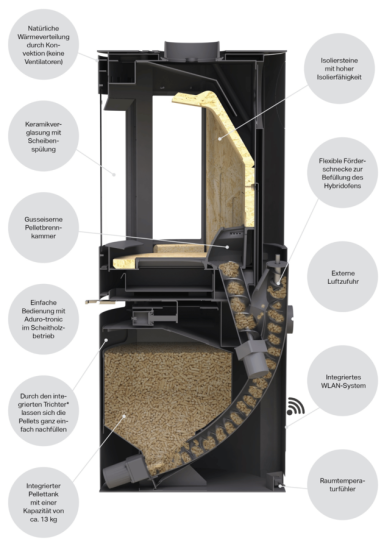 Natürliche Wärmeverteilung durch Konvektion (keine Ventilatoren)

Keramikverglasung mit Scheibenspülung

Gusseiserne Pelletbrennkammer

Einfache Bedienung mit Aduro-tronic im Scheitholzbetrieb

Durch den integrierten Trichter* lassen sich die Pellets ganz einfach nachfüllen

Integrierter Pellettank mit einer Kapazität von ca. 13 kg

Isoliersteine mit hoher Isolierfähigkeit

Flexible Förderschnecke zur Befüllung des Hybridofens

Externe Luftzufuhr

Integriertes WLAN-System

Raumtemperaturfühler